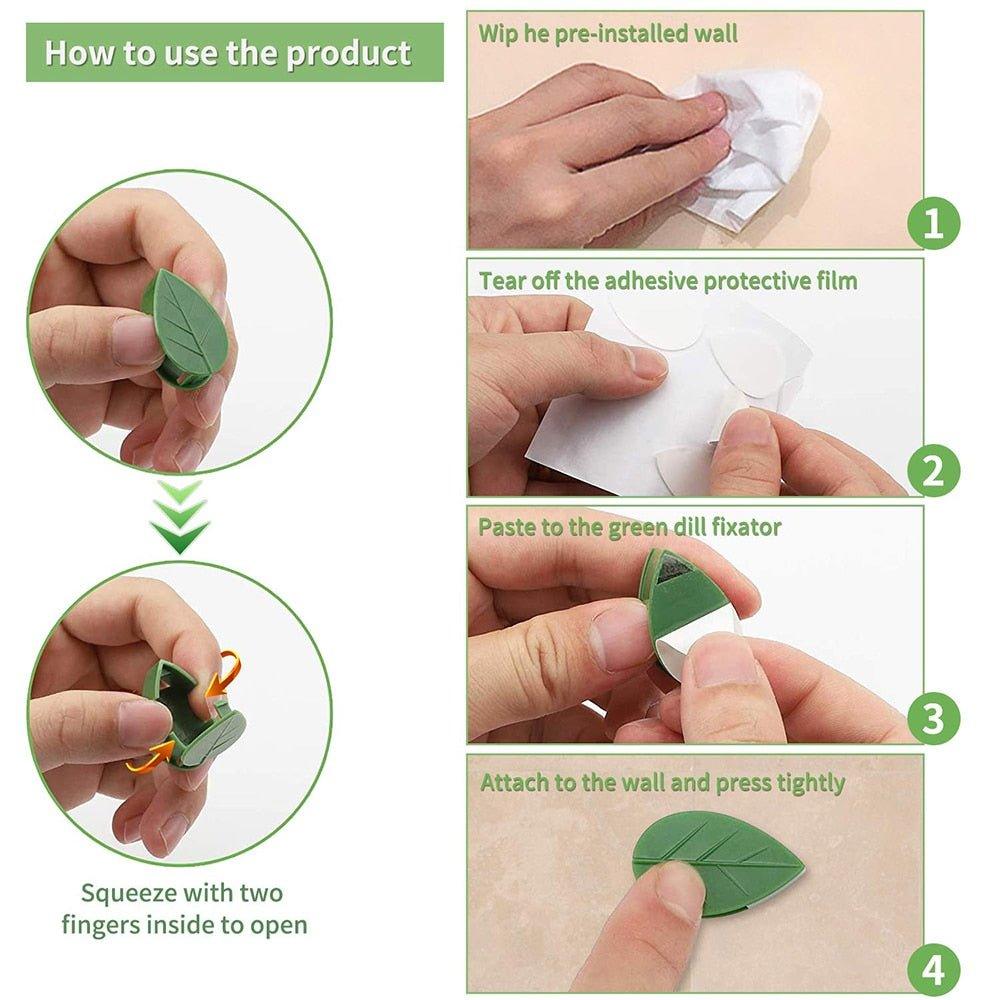 How to use the product

Squeeze with two fingers inside to open

Wip he pre-installed wall

1

Tear off the adhesive protective film

2

Paste to the green dill fixator

3

Attach to the wall and press tightly

4